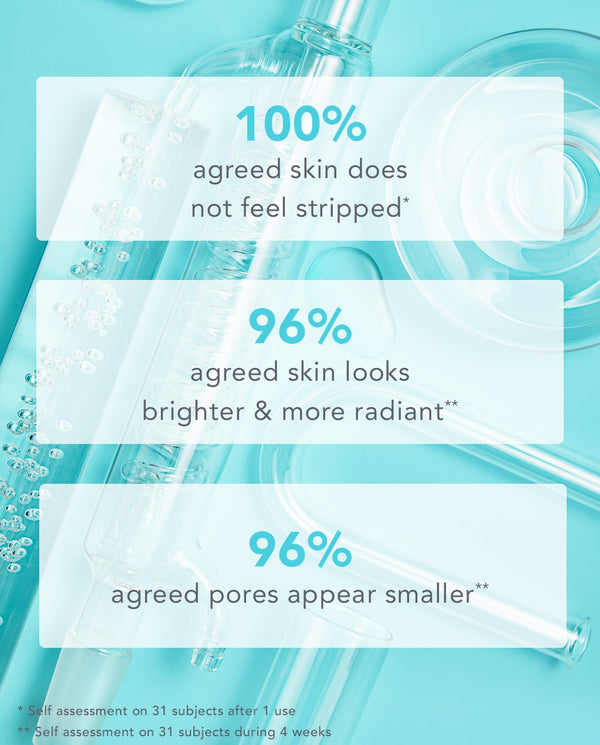 100%
agreed skin does not feel stripped*

96%
agreed skin looks brighter & more radiant**

96%
agreed pores appear smaller**

* Self assessment on 31 subjects after 1 use
** Self assessment on 31 subjects during 4 weeks